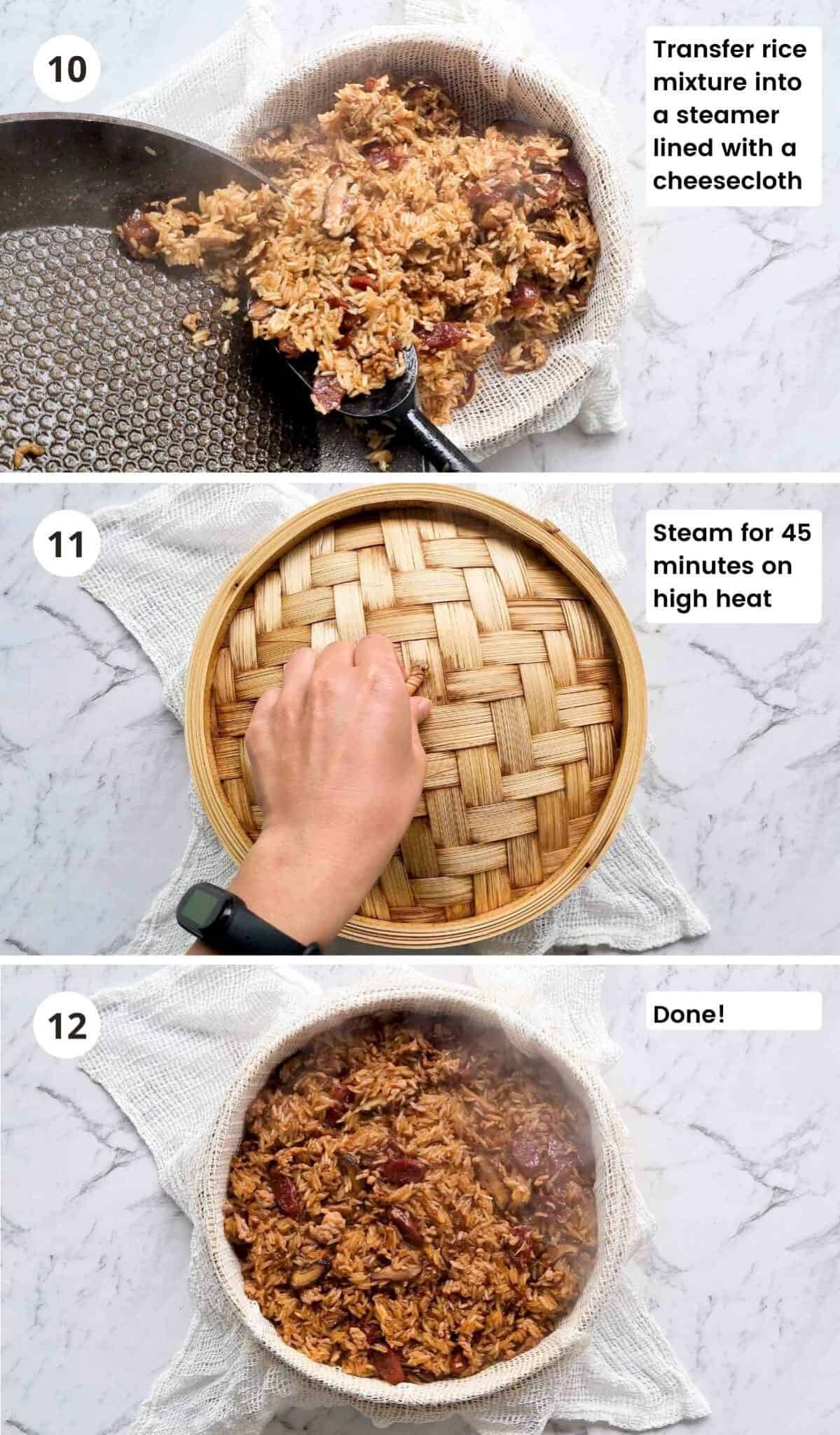 10

Transfer rice mixture into a steamer lined with a cheesecloth

11

Steam for 45 minutes on high heat

12

Done!