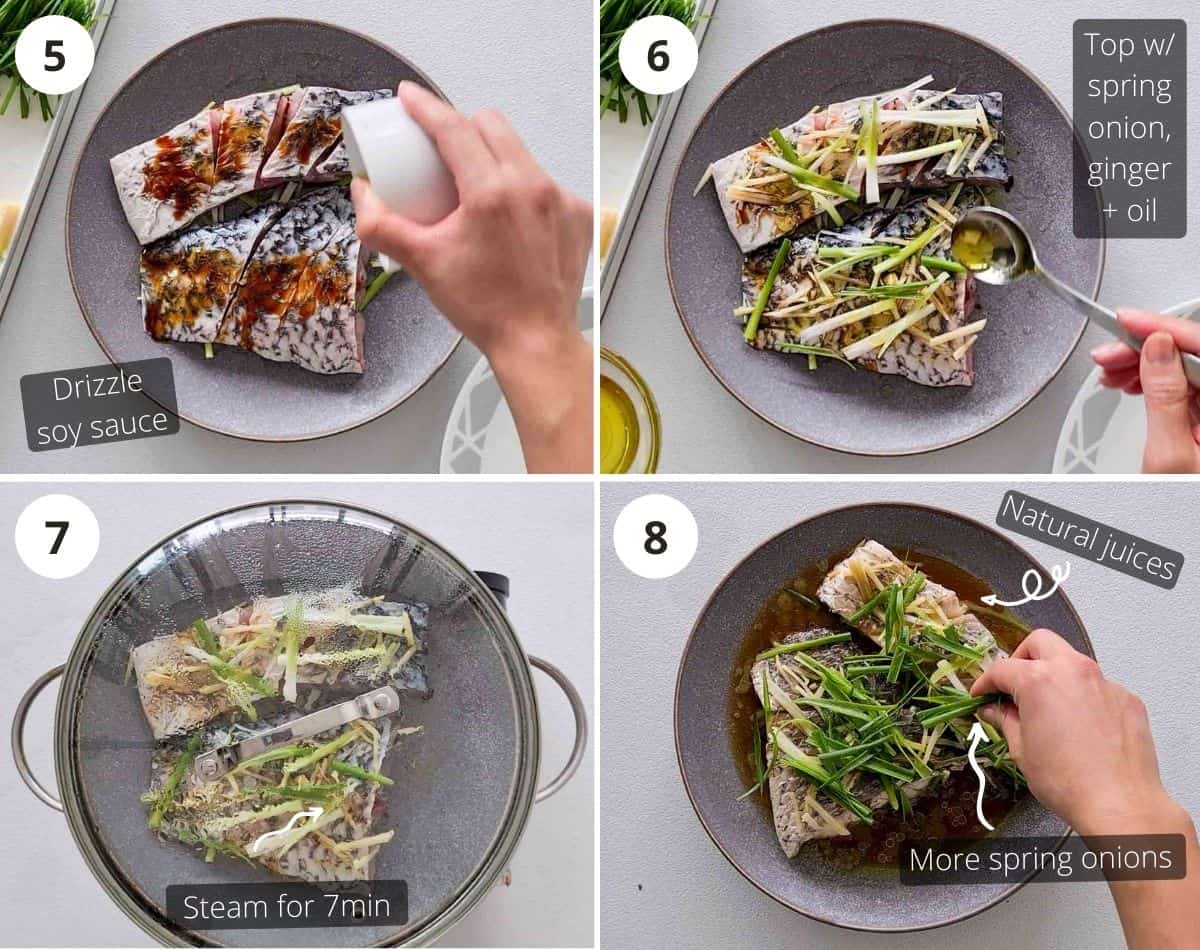 5

Drizzle soy sauce

6

Top w/ spring onion, ginger + oil

7

Steam for 7min

8

Natural juices

More spring onions