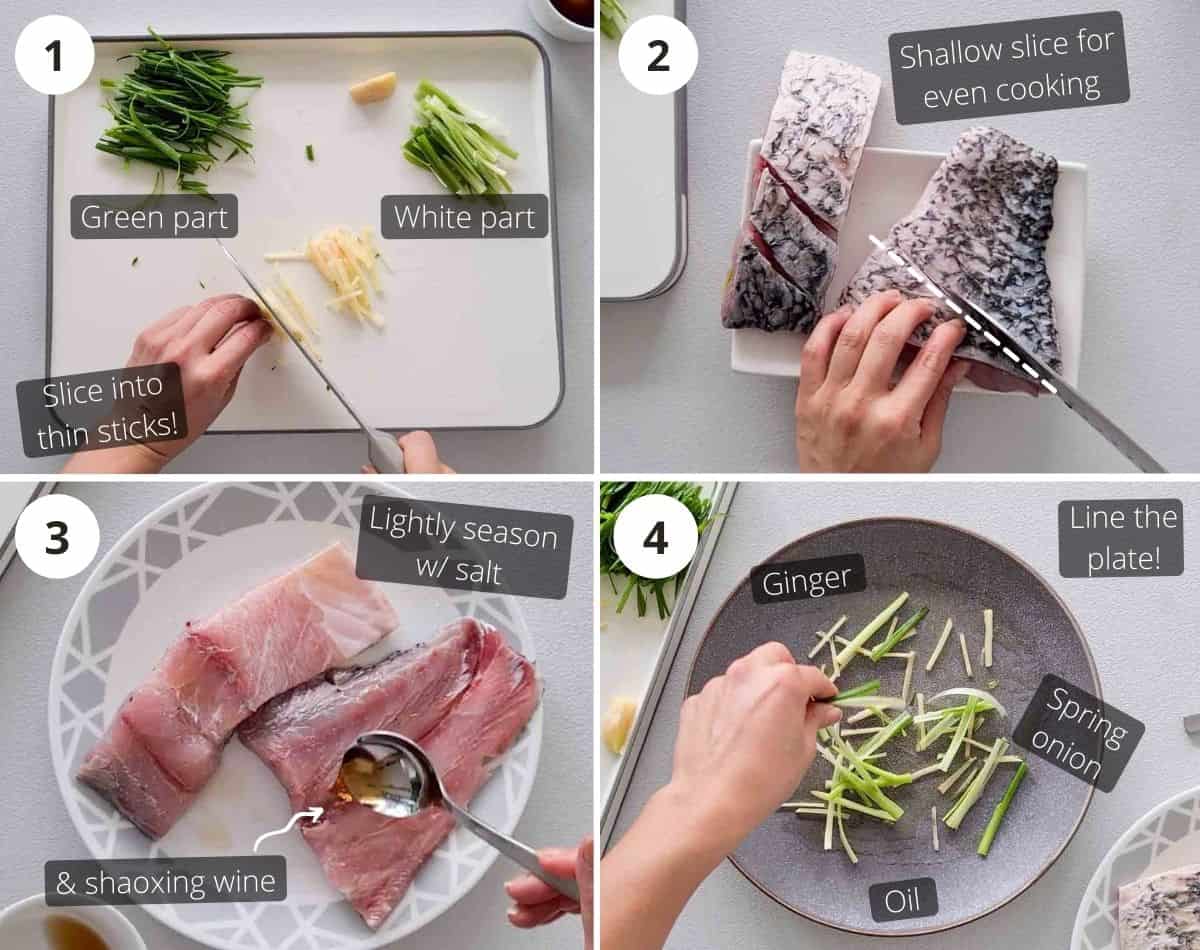 1

Green part

White part

Slice into thin sticks!

2

Shallow slice for even cooking

3

Lightly season w/ salt

& shaoxing wine

4

Line the plate!

Ginger

Spring onion

Oil