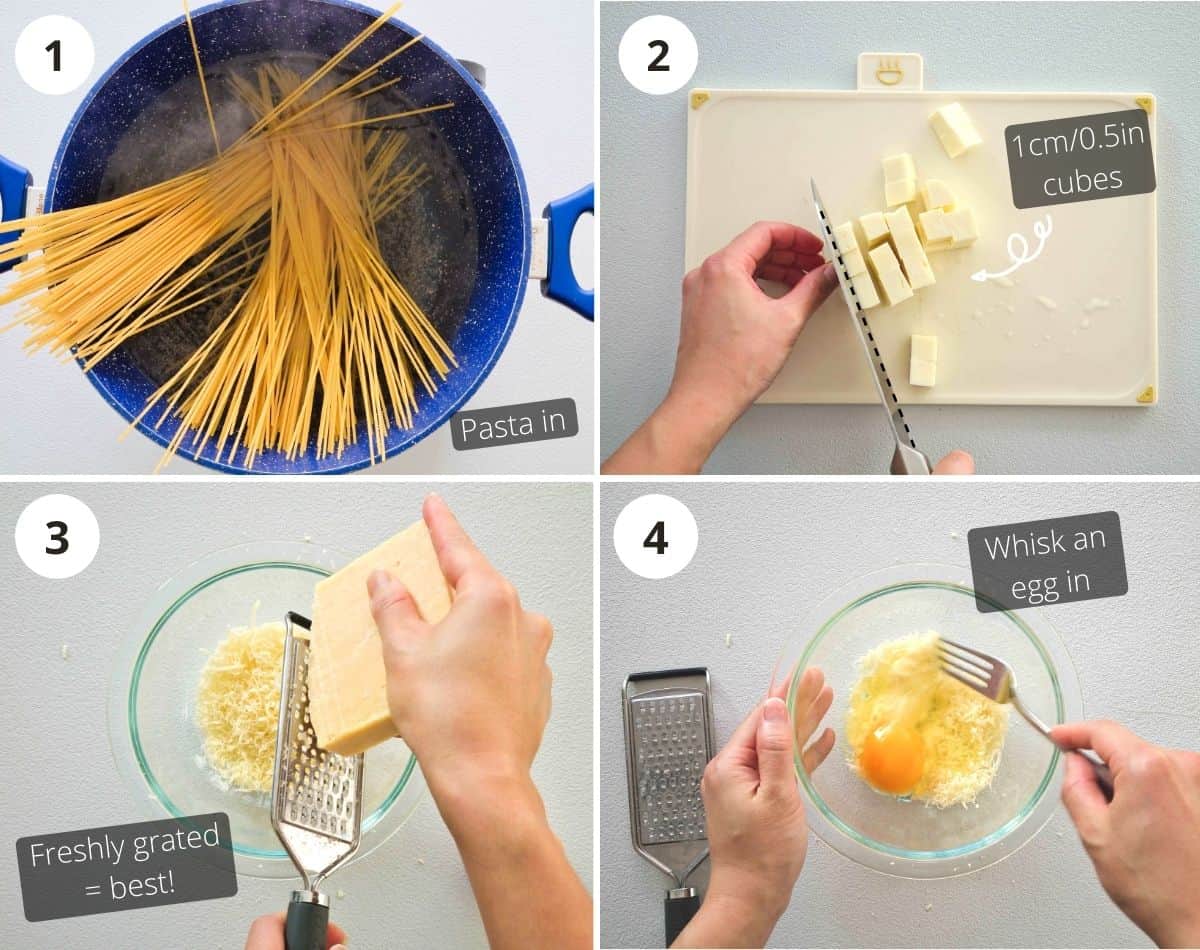 1

Pasta in

2

1cm/0.5in cubes

3

Freshly grated = best!

4

Whisk an egg in