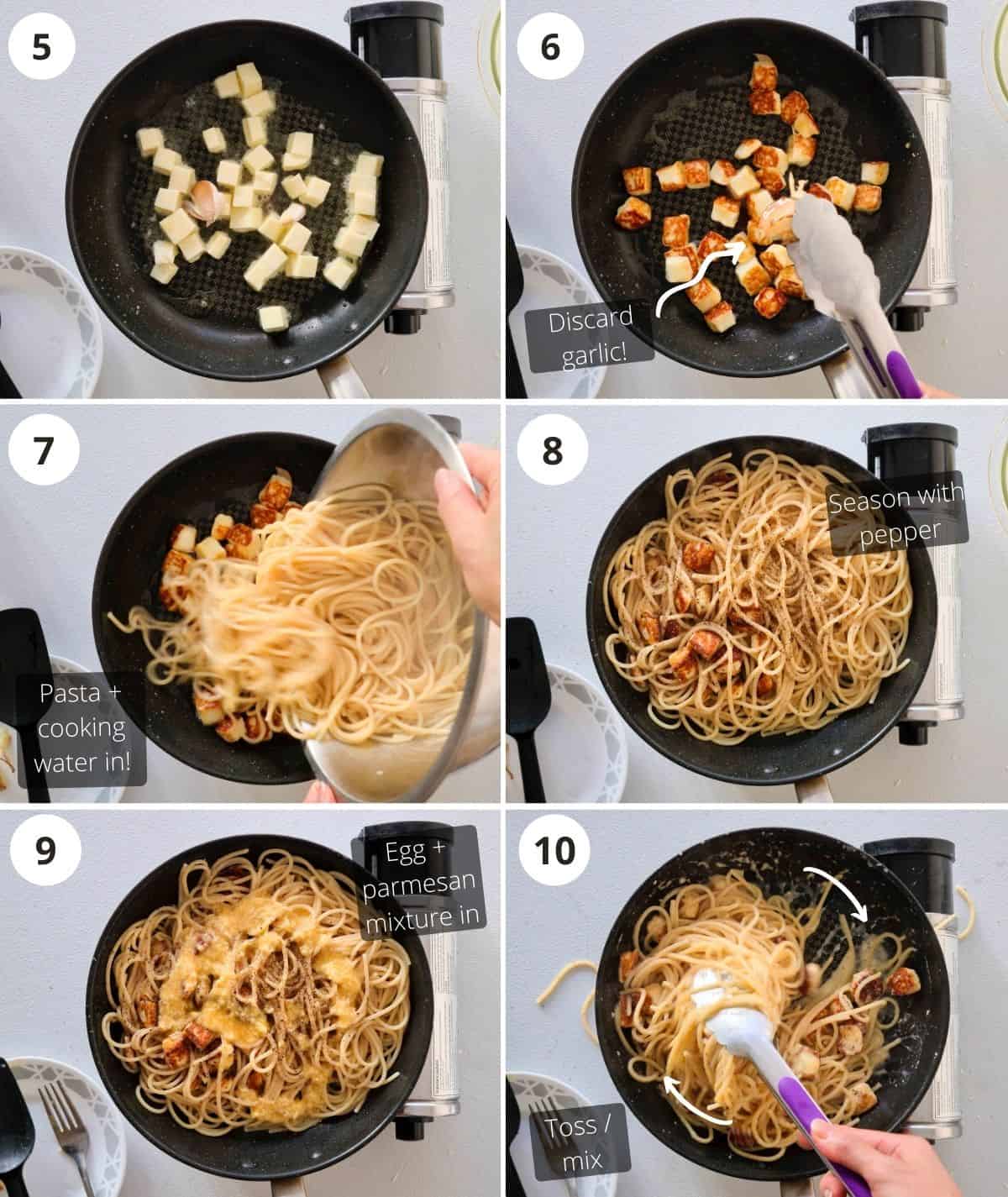 5

6

Discard garlic!

7

Pasta + cooking water in!

8

Season with pepper

9

Egg + parmesan mixture in

10

Toss / mix