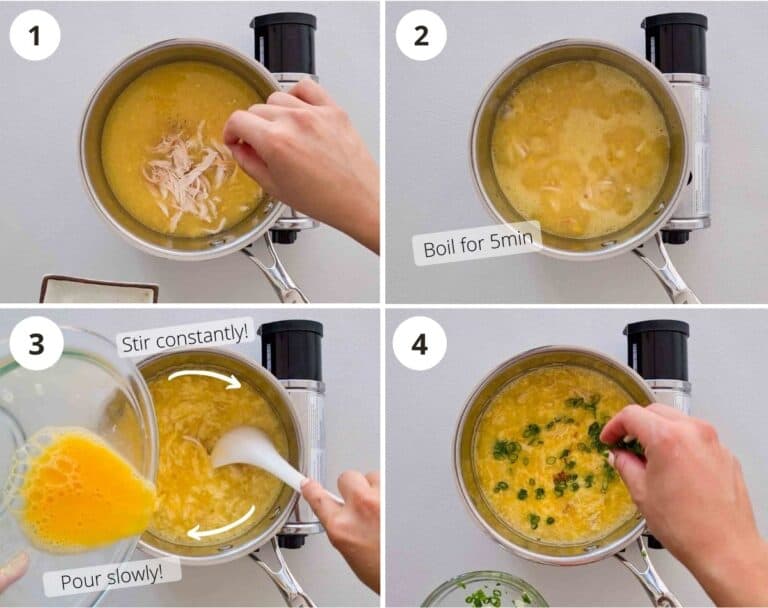 1

2

Boil for 5min

3

Stir constantly!

Pour slowly!

4