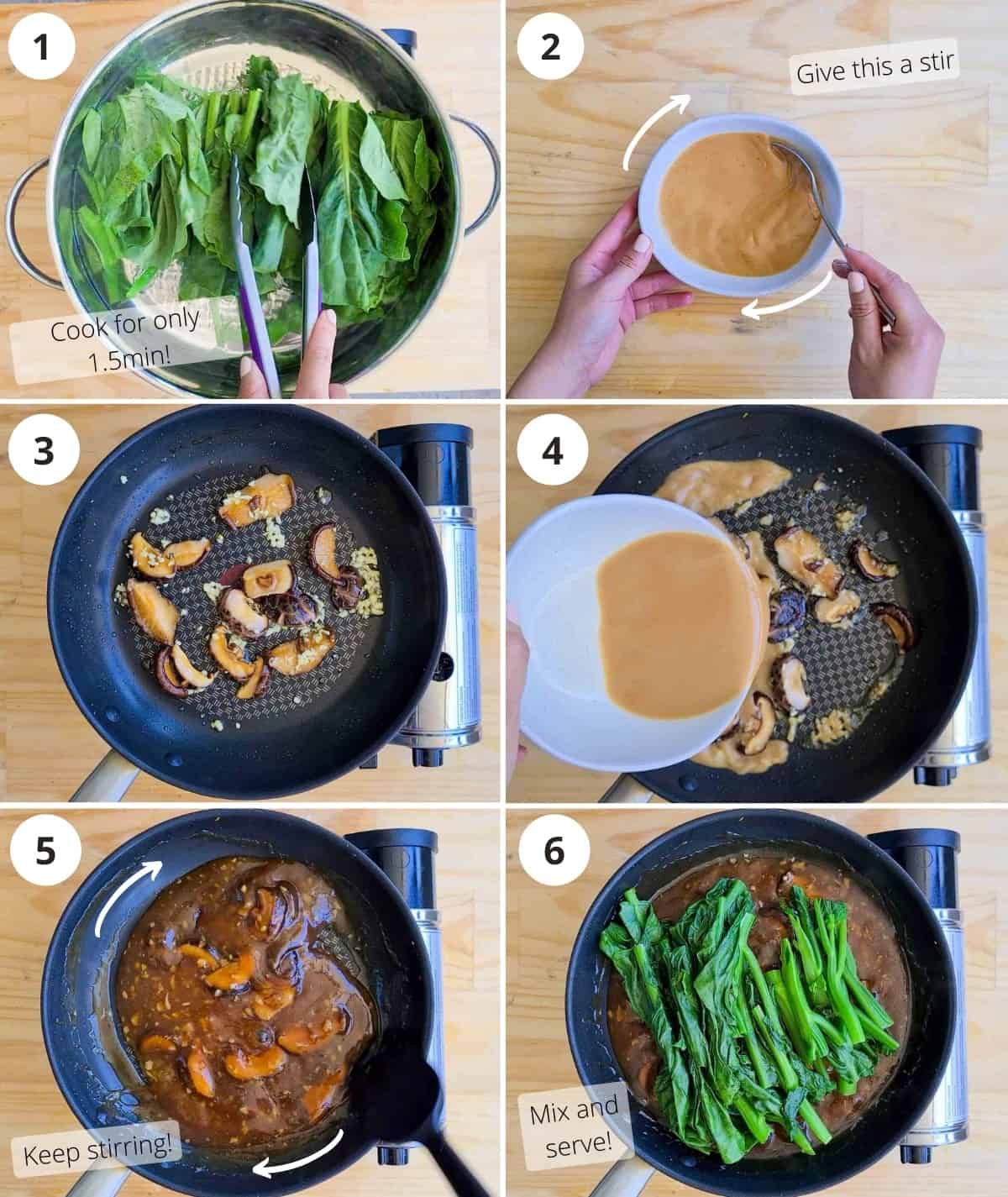 1

Cook for only 1.5min!

2

Give this a stir

3

4

5

Keep stirring!

6

Mix and serve!